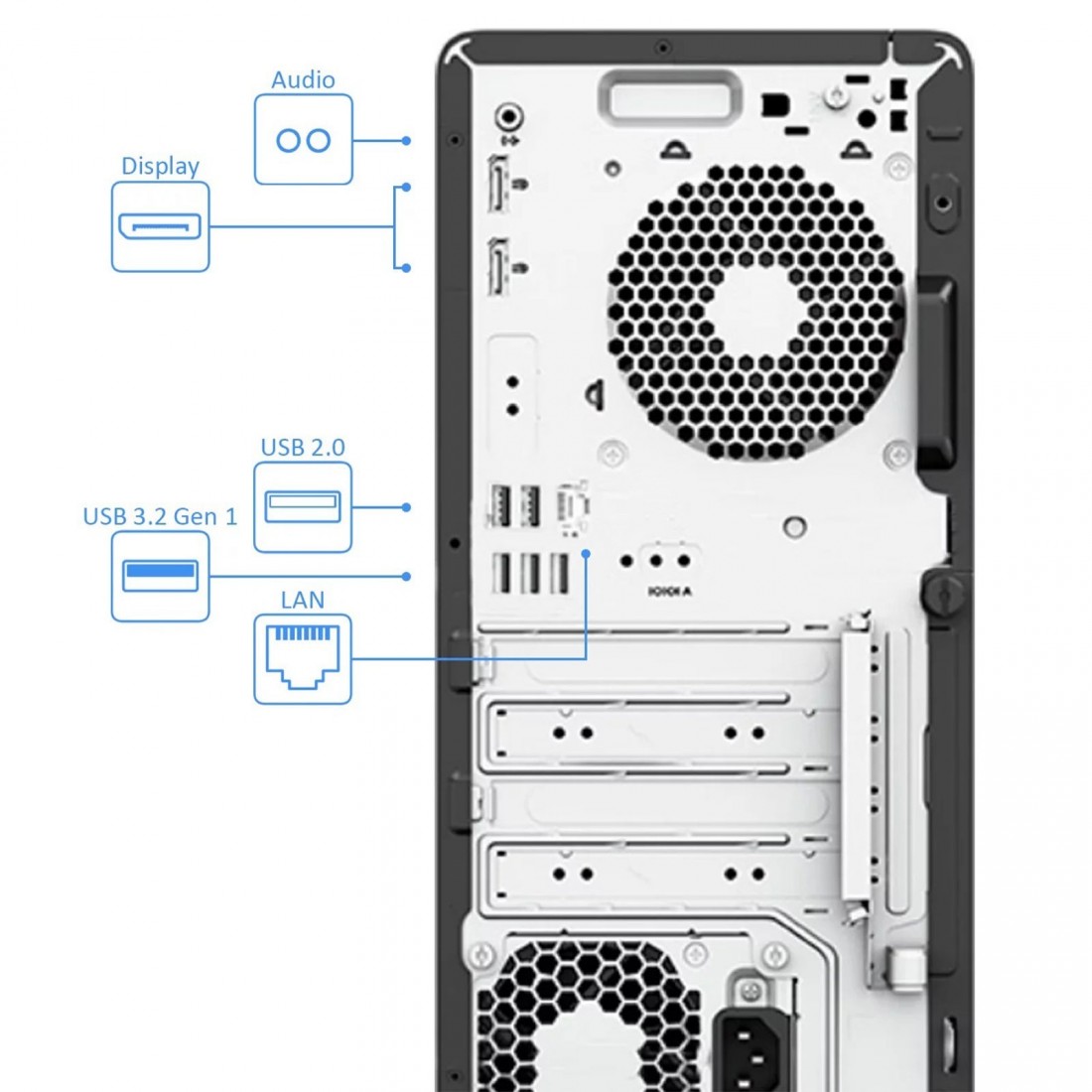 Audio

Display

USB 2.0

USB 3.2 Gen 1

LAN

IOIOIA